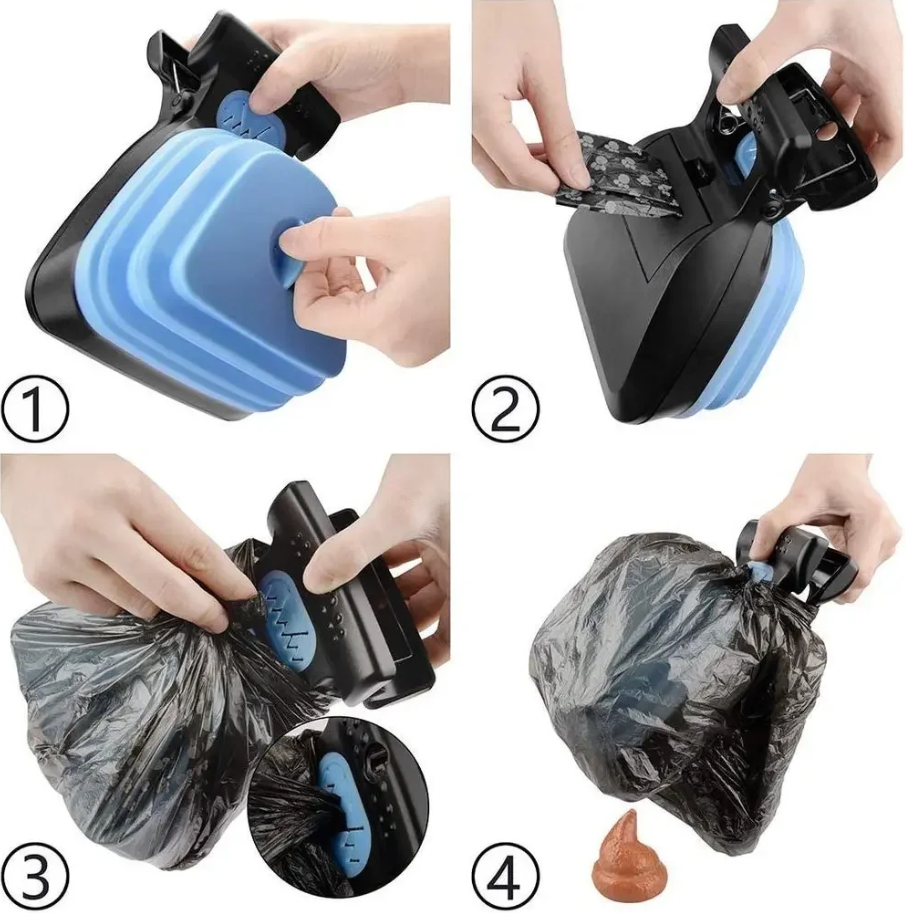 ①
②
③
④